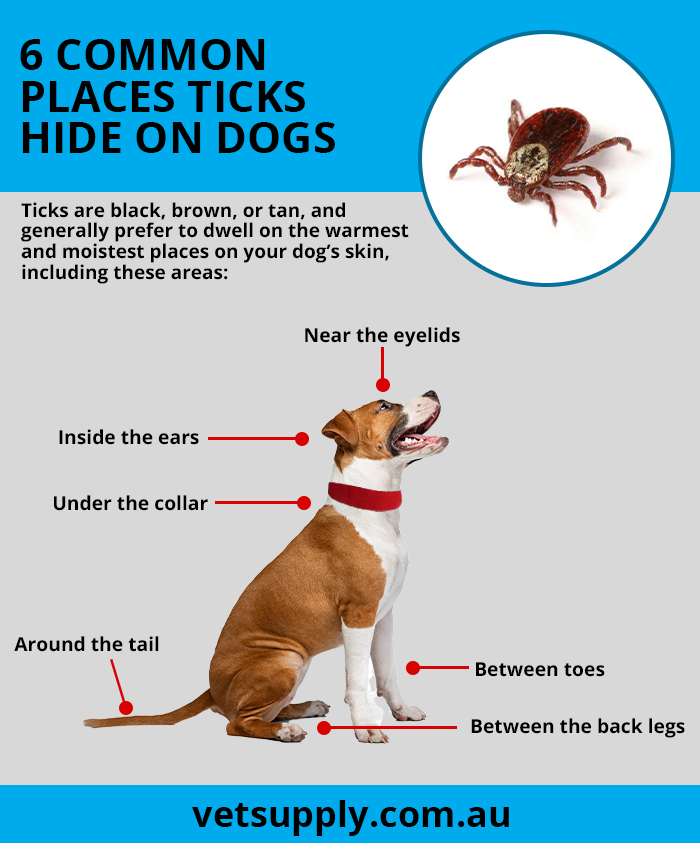 6 COMMON PLACES TICKS HIDE ON DOGS

Ticks are black, brown, or tan, and generally prefer to dwell on the warmest and moistest places on your dog's skin, including these areas:

Near the eyelids

Inside the ears

Under the collar

Around the tail

Between toes

Between the back legs

vetsupply.com.au